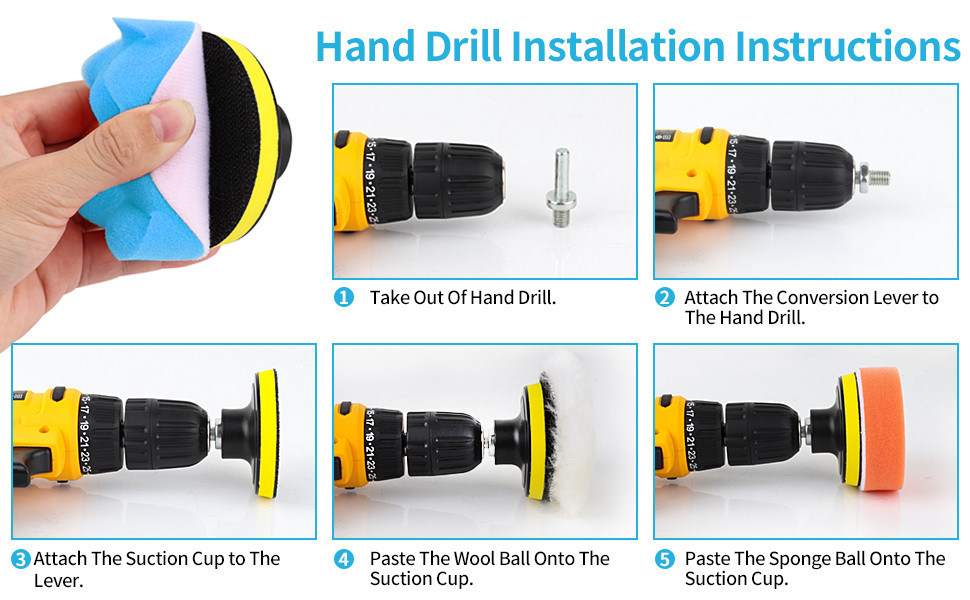 Hand Drill Installation Instructions

1 Take Out Of Hand Drill.

2 Attach The Conversion Lever to The Hand Drill.

3 Attach The Suction Cup to The Lever.

4 Paste The Wool Ball Onto The Suction Cup.

5 Paste The Sponge Ball Onto The Suction Cup.